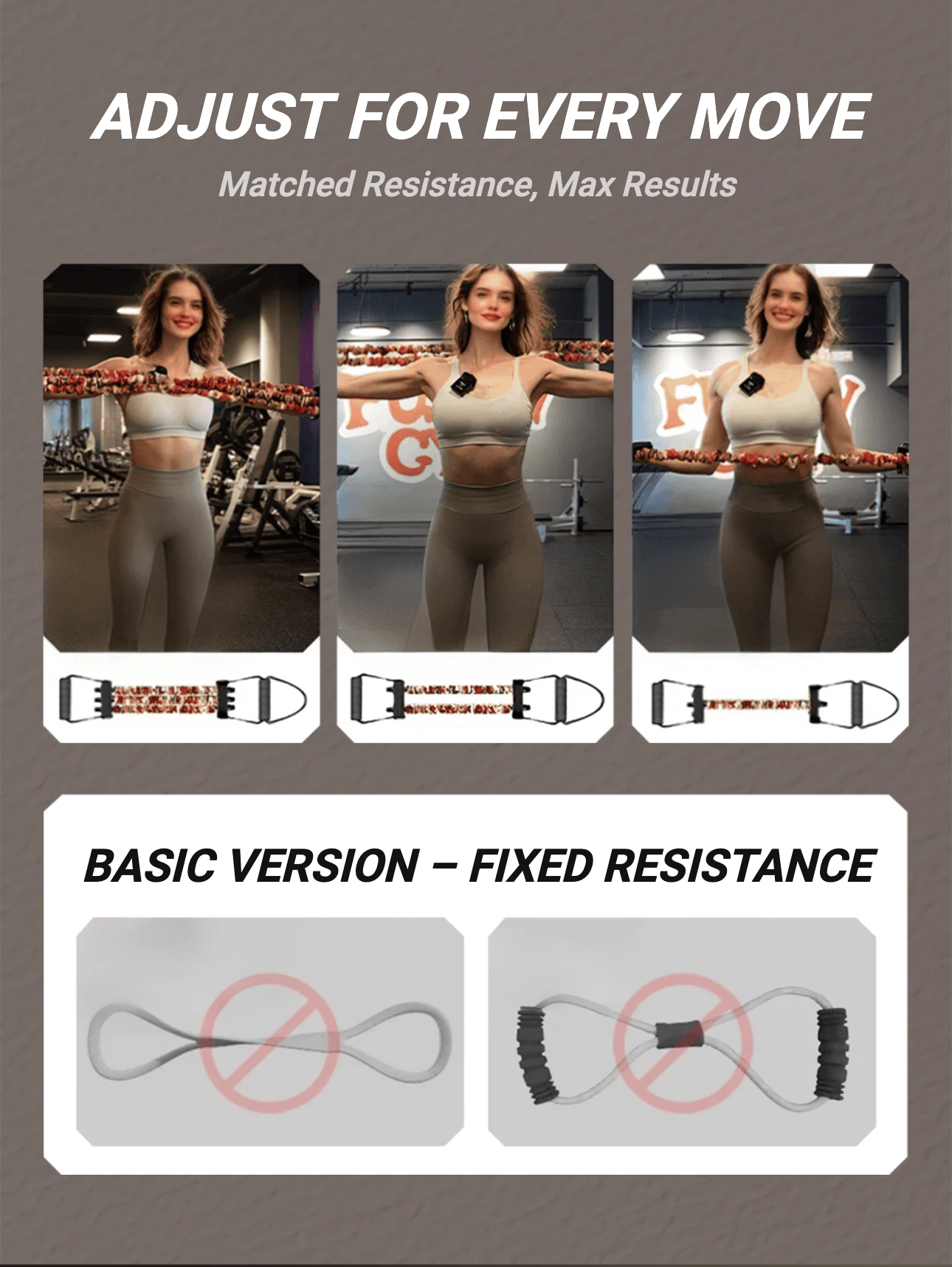 ADJUST FOR EVERY MOVE

Matched Resistance, Max Results

BASIC VERSION – FIXED RESISTANCE