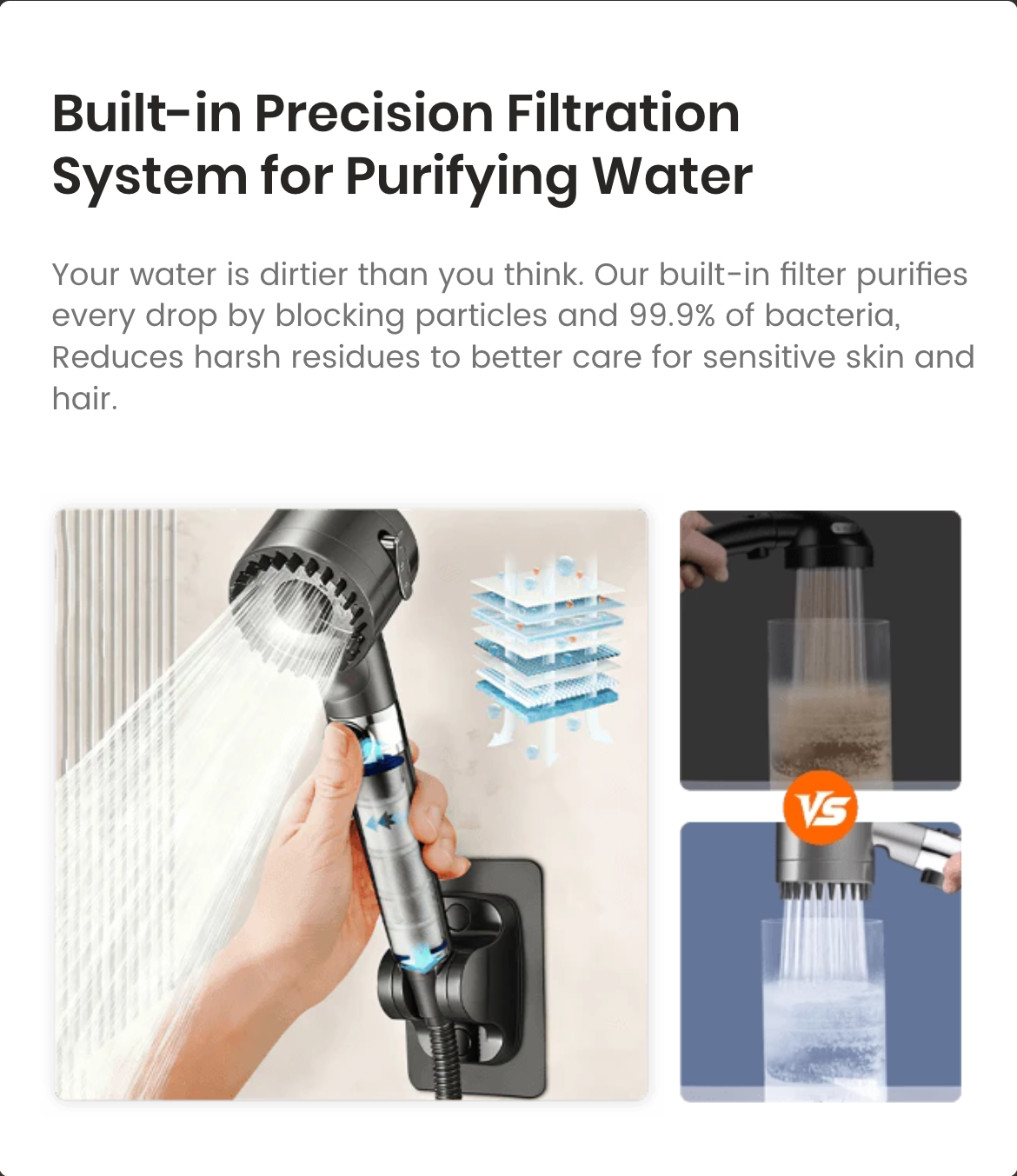 Built-in Precision Filtration System for Purifying Water

Your water is dirtier than you think. Our built-in filter purifies every drop by blocking particles and 99.9% of bacteria, Reduces harsh residues to better care for sensitive skin and hair.

VS