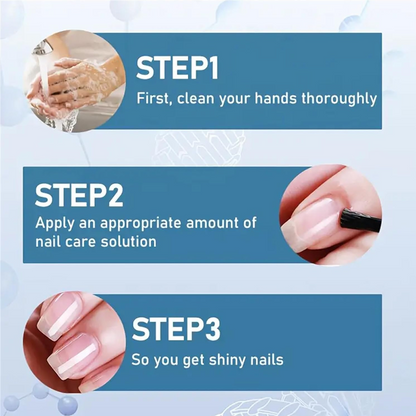 STEP1
First, clean your hands thoroughly

STEP2
Apply an appropriate amount of nail care solution

STEP3
So you get shiny nails